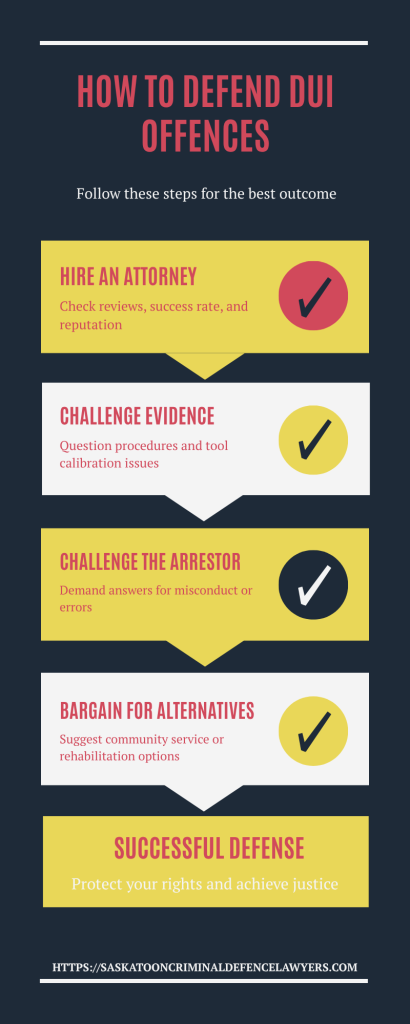 HOW TO DEFEND DUI OFFENCES

Follow these steps for the best outcome

HIRE AN ATTORNEY

Check reviews, success rate, and reputation

CHALLENGE EVIDENCE

Question procedures and tool calibration issues

CHALLENGE THE ARRESTOR

Demand answers for misconduct or errors

BARGAIN FOR ALTERNATIVES

Suggest community service or rehabilitation options

SUCCESSFUL DEFENSE

Protect your rights and achieve justice

HTTPS://SASKATOONCRIMINALDEFENCELAWYERS.COM